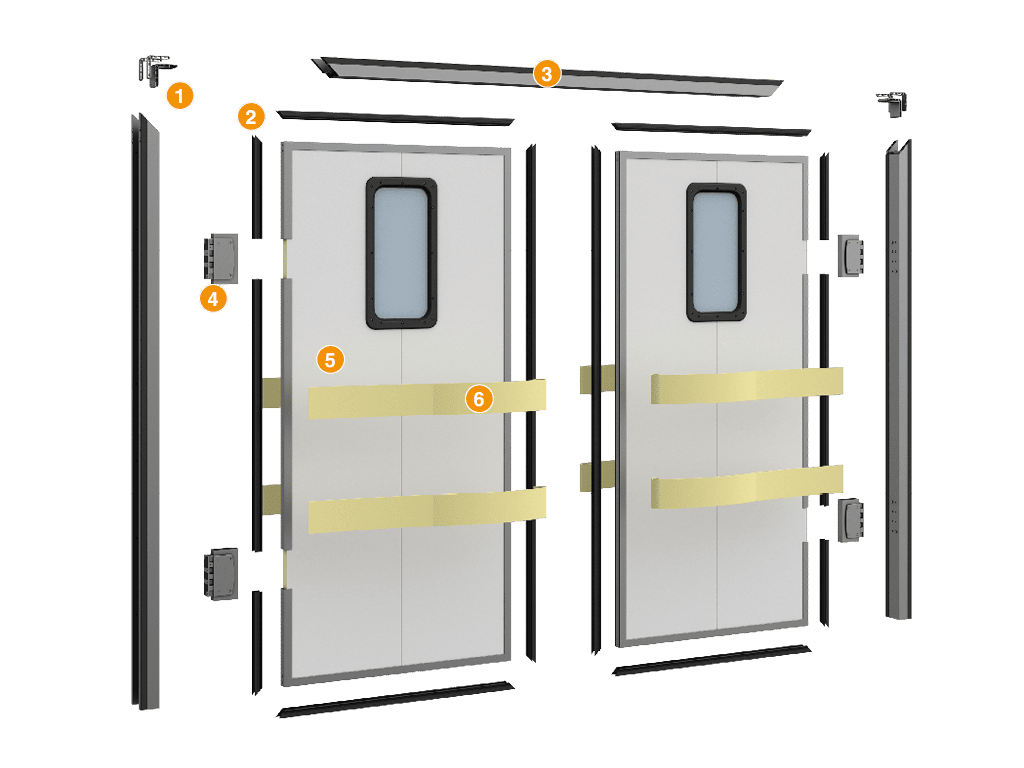 1
2
3
4
5
6