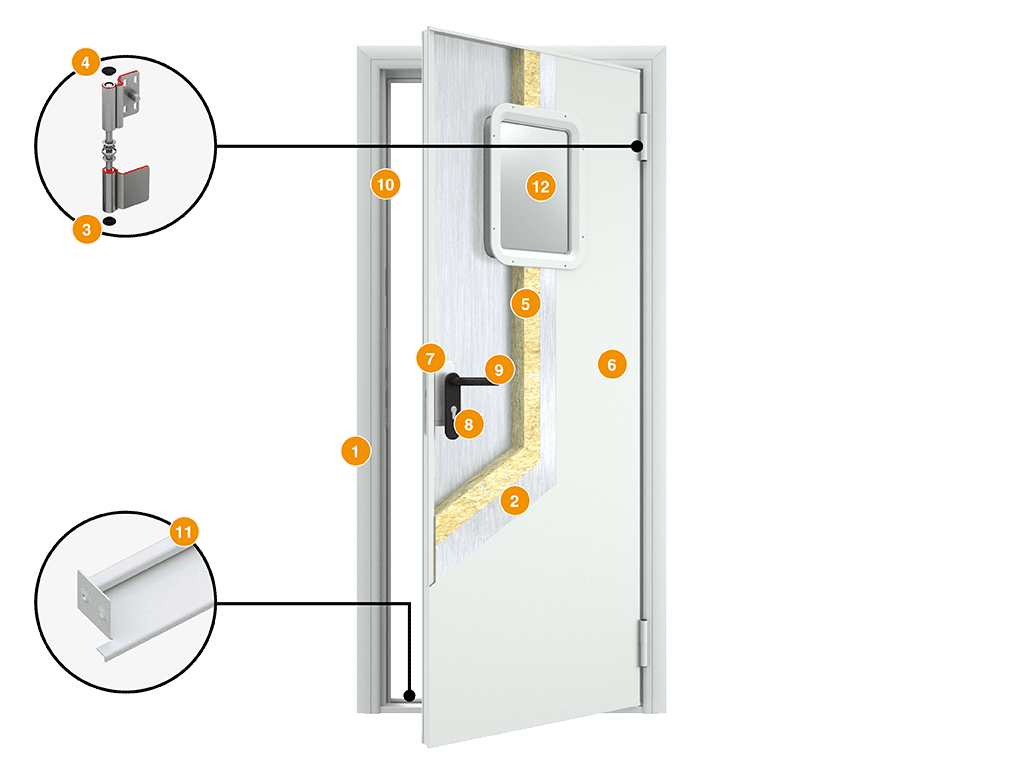 4
3
10
12
5
7
9
6
8
1
2
11