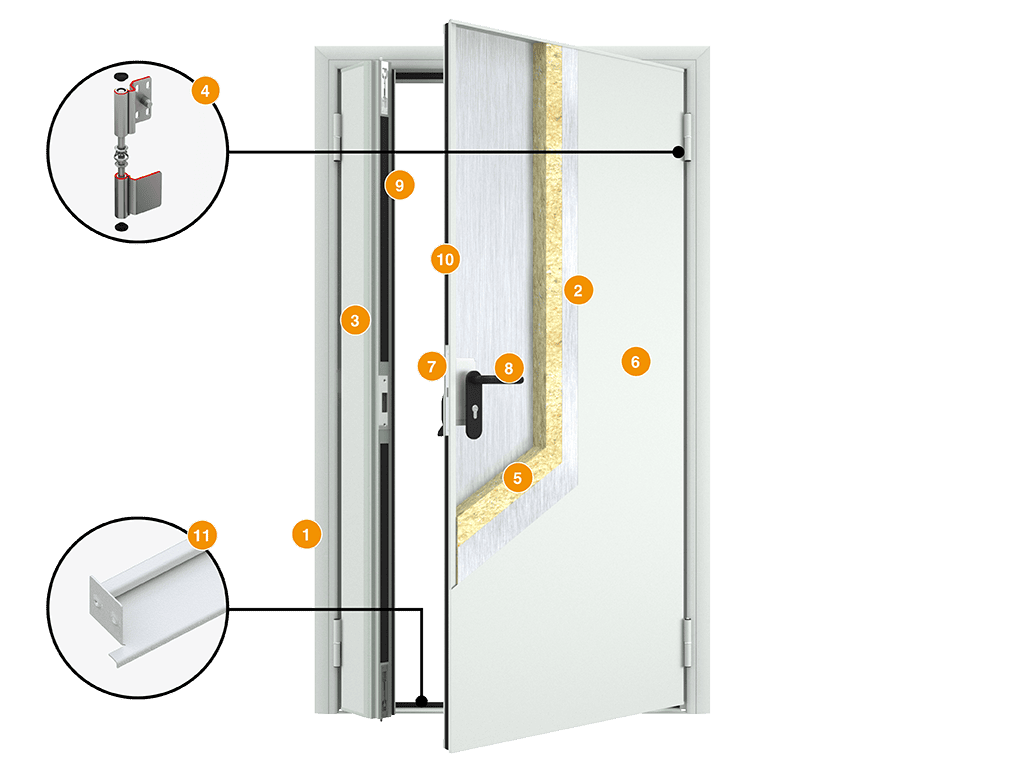 4
9
10
2
3
7
8
6
5
11
1