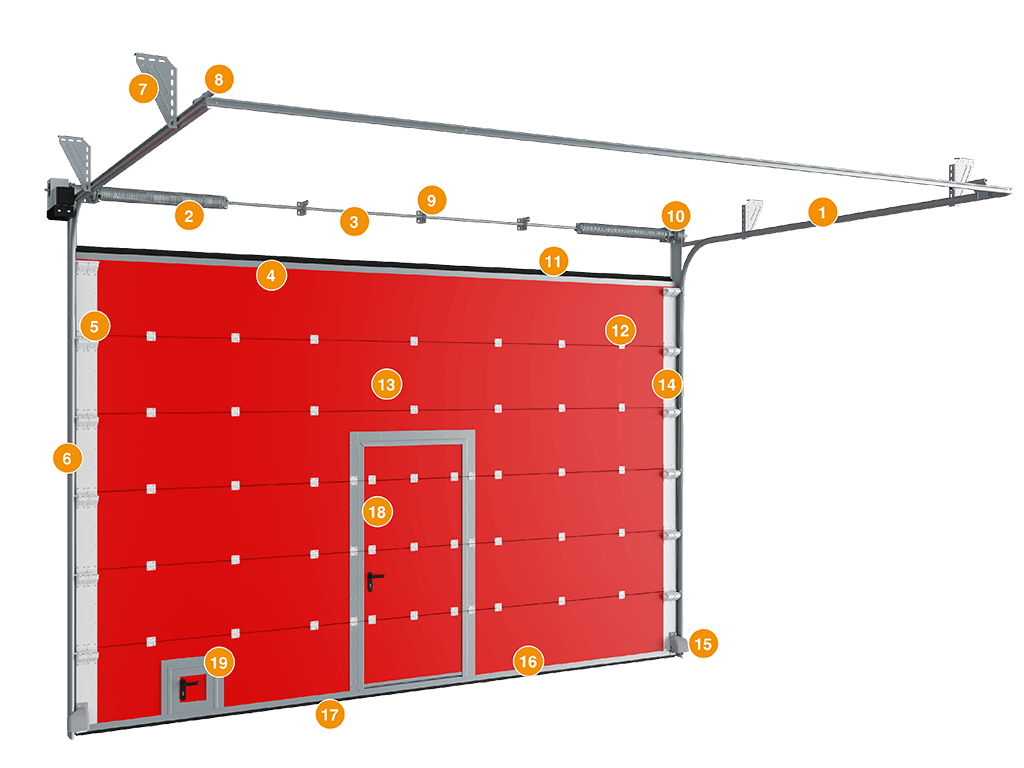 7
8
2
3
9
10
1
4
11
5
12
13
14
6
18
15
19
16
17